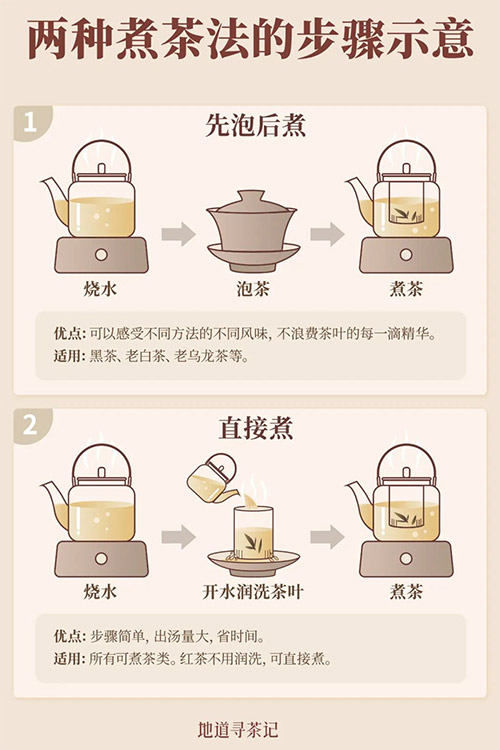 两种煮茶法的步骤示意

1
先泡后煮

烧水
泡茶
煮茶

优点: 可以感受不同方法的不同风味, 不浪费茶叶的每一滴精华。
适用: 黑茶、老白茶、老乌龙茶等。

2
直接煮

烧水
开水润洗茶叶
煮茶

优点: 步骤简单, 出汤量大, 省时间。
适用: 所有可煮茶类。红茶不用润洗, 可直接煮。

地道寻茶记